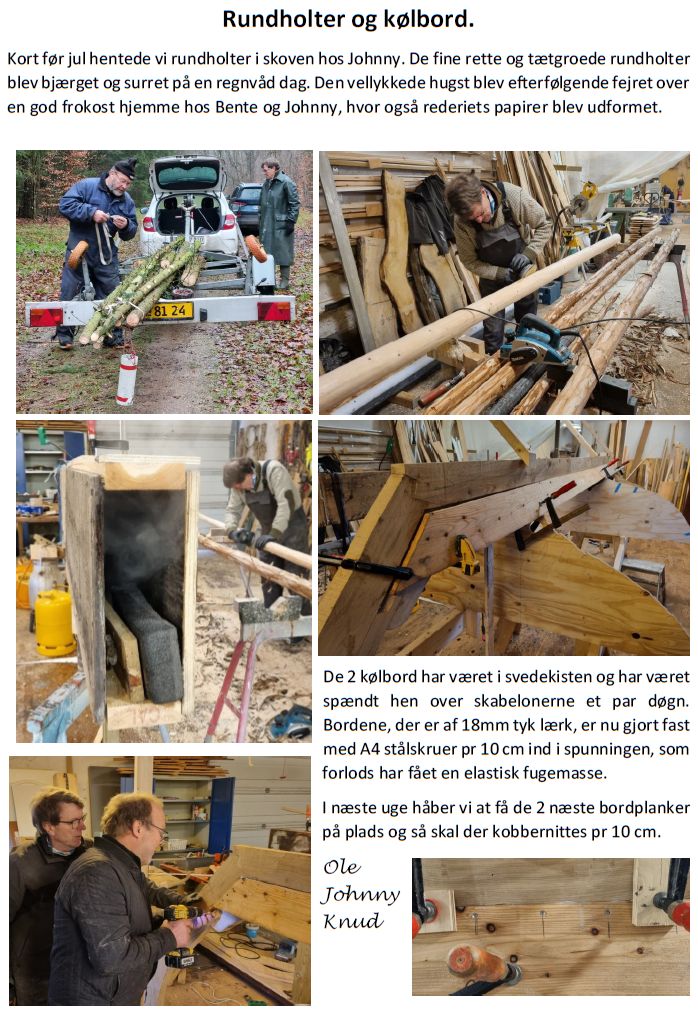 Rundholter og kølbord.

Kort før jul hentede vi rundholter i skoven hos Johnny. De fine rette og tætgroede rundholter blev bjærget og surret på en regnvåd dag. Den vellykkede hugst blev efterfølgende fejret over en god frokost hjemme hos Bente og Johnny, hvor også rederiets papirer blev udformet.

81 24

De 2 kølbord har været i svedekisten og har været spændt hen over skabelonerne et par døgn. Bordene, der er af 18mm tyk lærk, er nu gjort fast med A4 stålskruer pr 10 cm ind i spunningen, som forlods har fået en elastisk fugemasse.

I næste uge håber vi at få de 2 næste bordplanker på plads og så skal der kobbernittes pr 10 cm.

Ole
Johnny
Knud